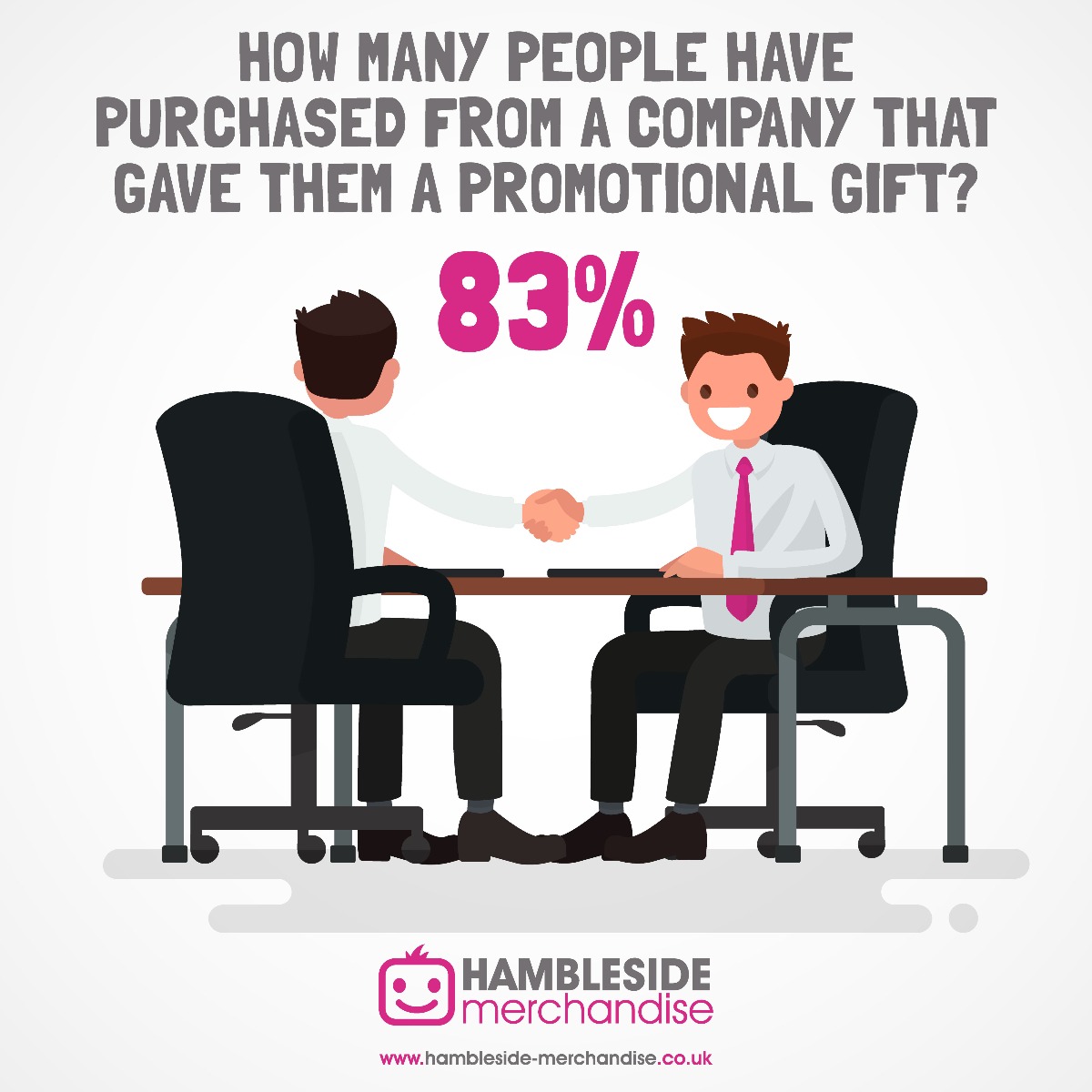 HOW MANY PEOPLE HAVE PURCHASED FROM A COMPANY THAT GAVE THEM A PROMOTIONAL GIFT?

83%

HAMBLESIDE
merchandise

www.hambleside-merchandise.co.uk