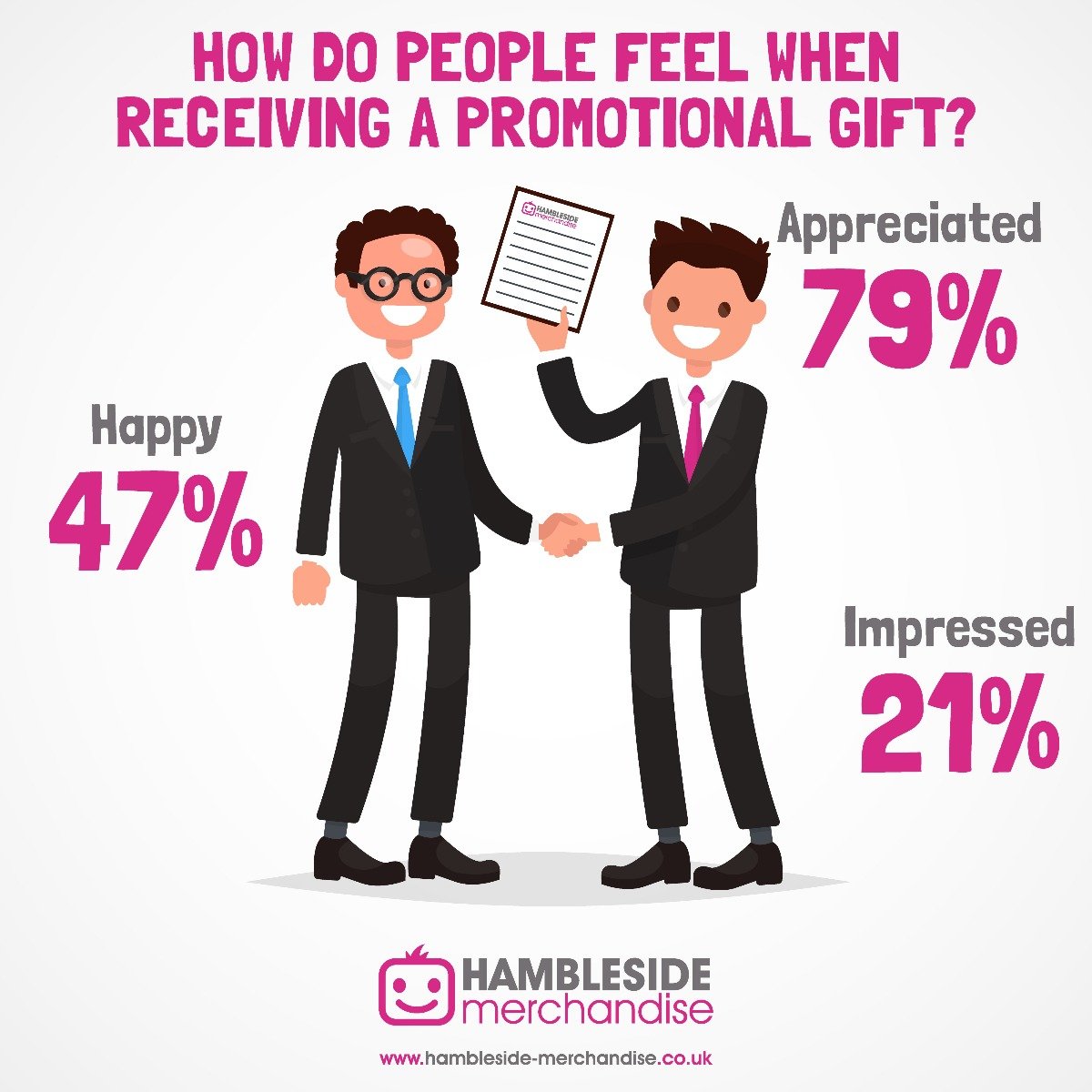 HOW DO PEOPLE FEEL WHEN RECEIVING A PROMOTIONAL GIFT?

HAMBLESIDE merchandise

Appreciated
79%

Happy
47%

Impressed
21%

HAMBLESIDE merchandise

www.hambleside-merchandise.co.uk